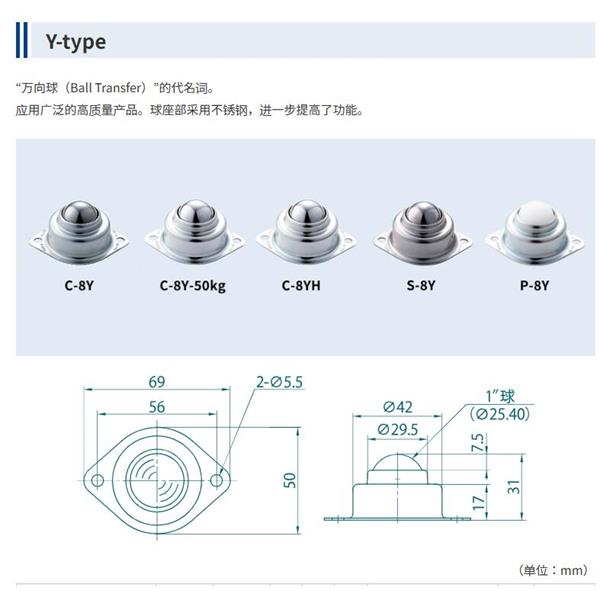 Y-type

“万向球（Ball Transfer）”的代名词。
应用广泛的高质量产品。球座部采用不锈钢，进一步提高了功能。

C-8Y
C-8Y-50kg
C-8YH
S-8Y
P-8Y

69
56
2-Ø5.5
50

Ø42
Ø29.5
1″球
(Ø25.40)
7.5
17
31

（单位：mm）